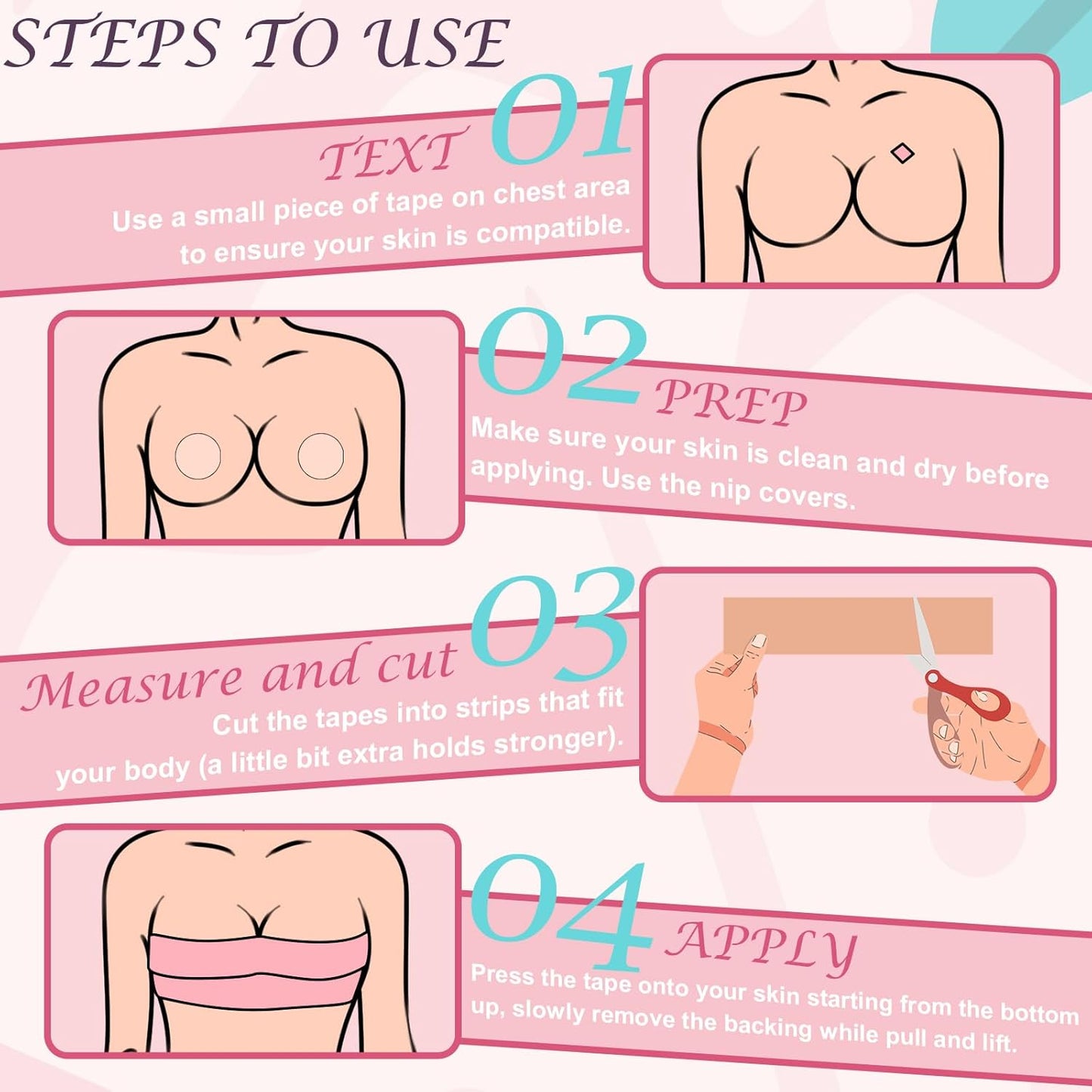 STEPS TO USE

01
TEXT
Use a small piece of tape on chest area to ensure your skin is compatible.

02
PREP
Make sure your skin is clean and dry before applying. Use the nip covers.

03
Measure and cut
Cut the tapes into strips that fit your body (a little bit extra holds stronger).

04
APPLY
Press the tape onto your skin starting from the bottom up, slowly remove the backing while pull and lift.