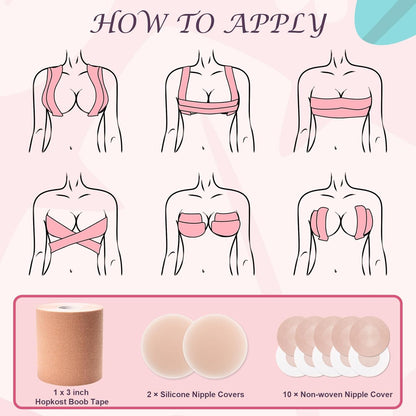 HOW TO APPLY

1 x 3 inch
Hopkost Boob Tape

2 × Silicone Nipple Covers

10 × Non-woven Nipple Cover