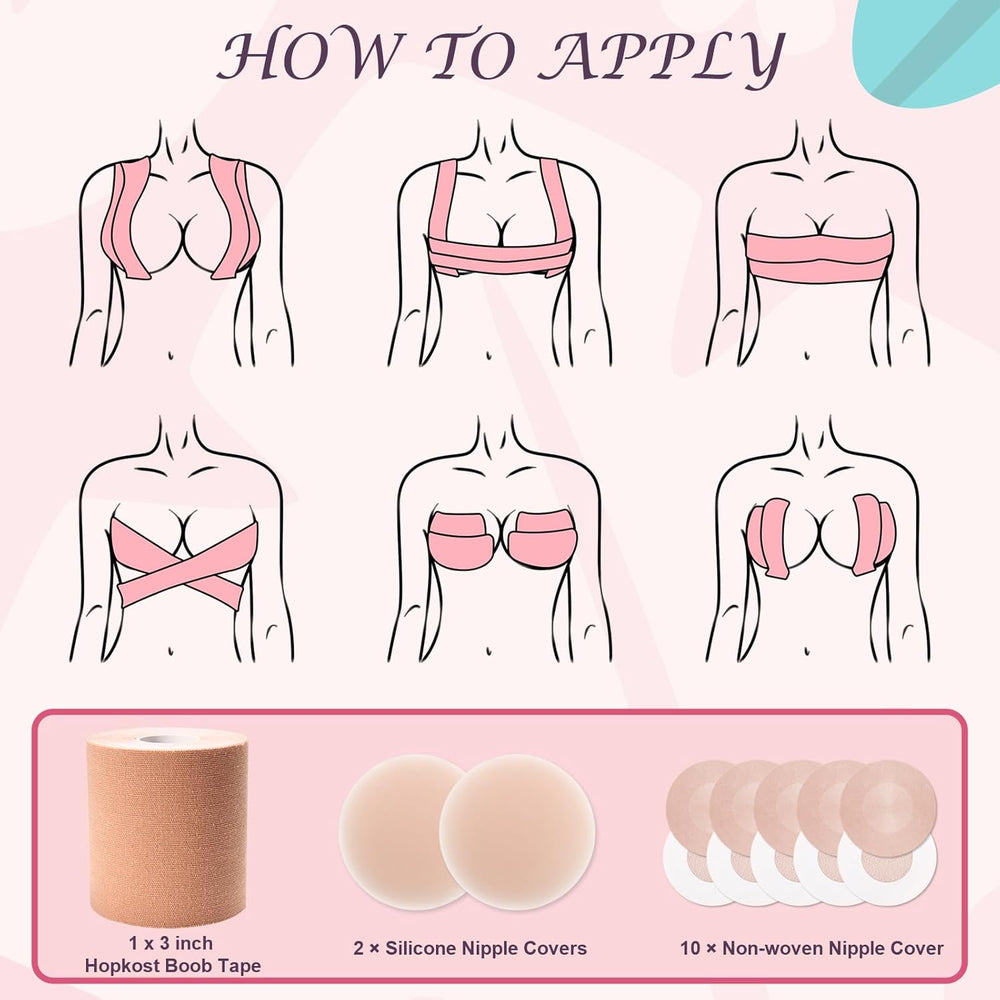 HOW TO APPLY

1 x 3 inch
Hopkost Boob Tape

2 × Silicone Nipple Covers

10 × Non-woven Nipple Cover