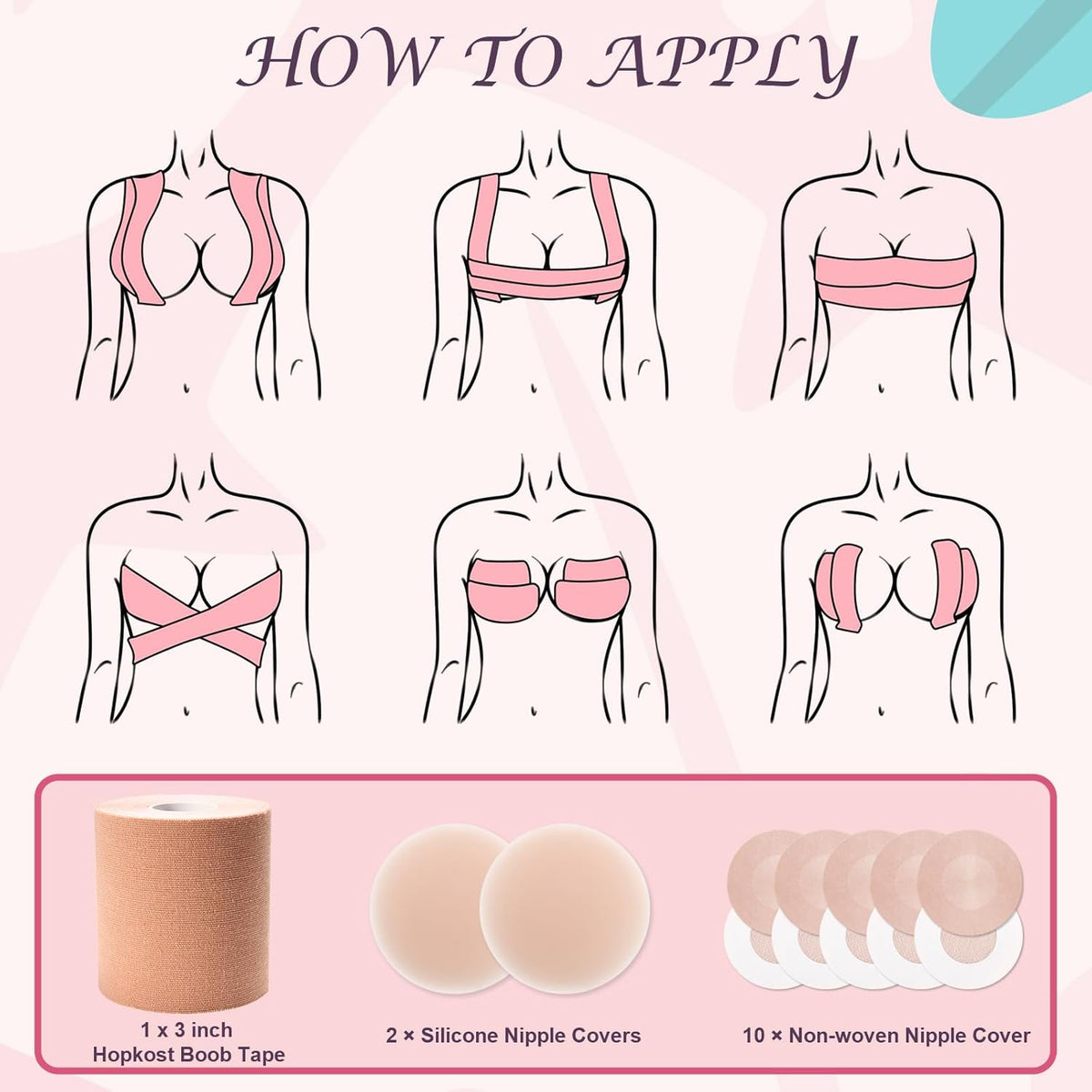 HOW TO APPLY

1 x 3 inch
Hopkost Boob Tape

2 × Silicone Nipple Covers

10 × Non-woven Nipple Cover